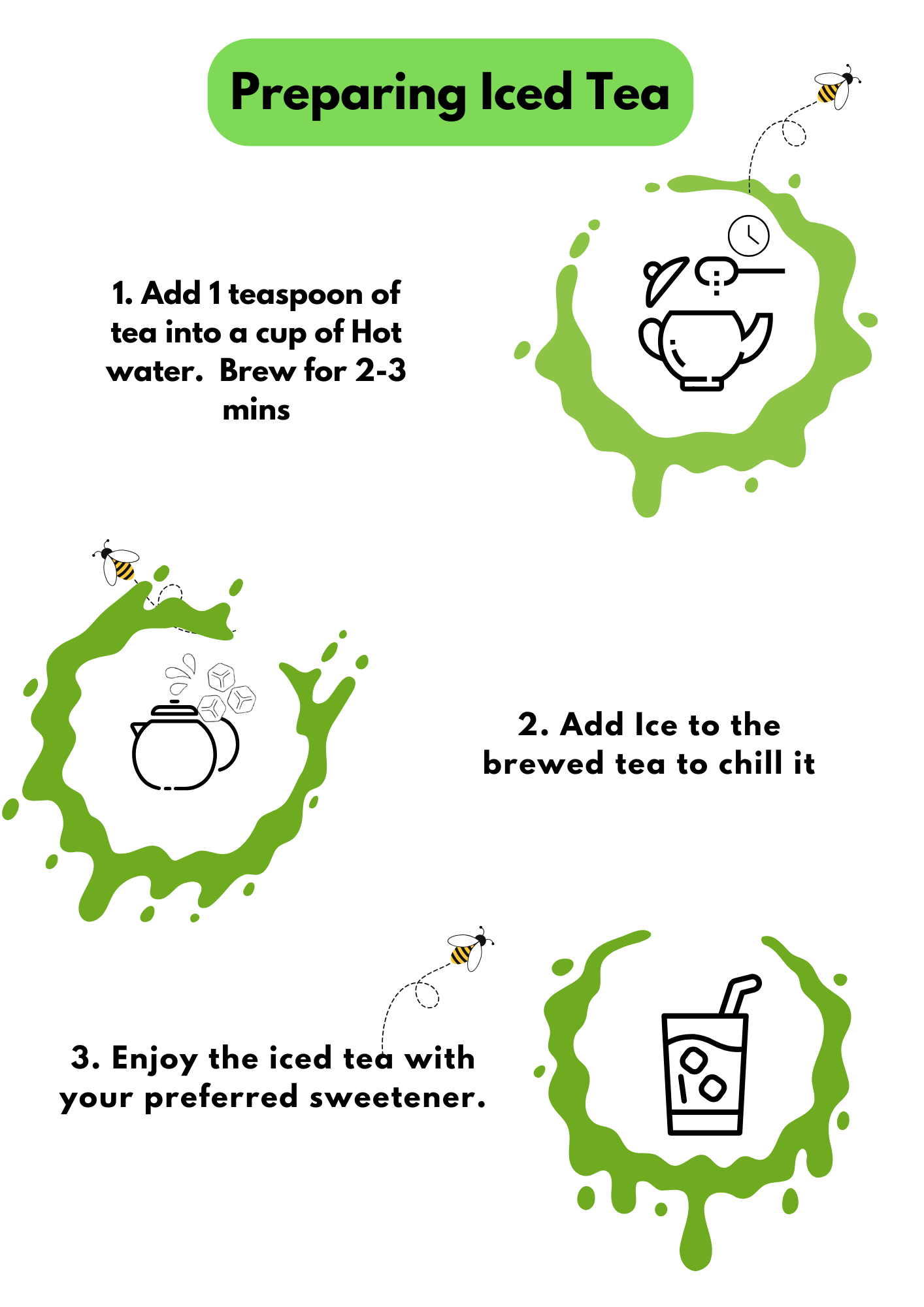 Preparing Iced Tea

1. Add 1 teaspoon of tea into a cup of Hot water.  Brew for 2-3 mins

2. Add Ice to the brewed tea to chill it

3. Enjoy the iced tea with your preferred sweetener.